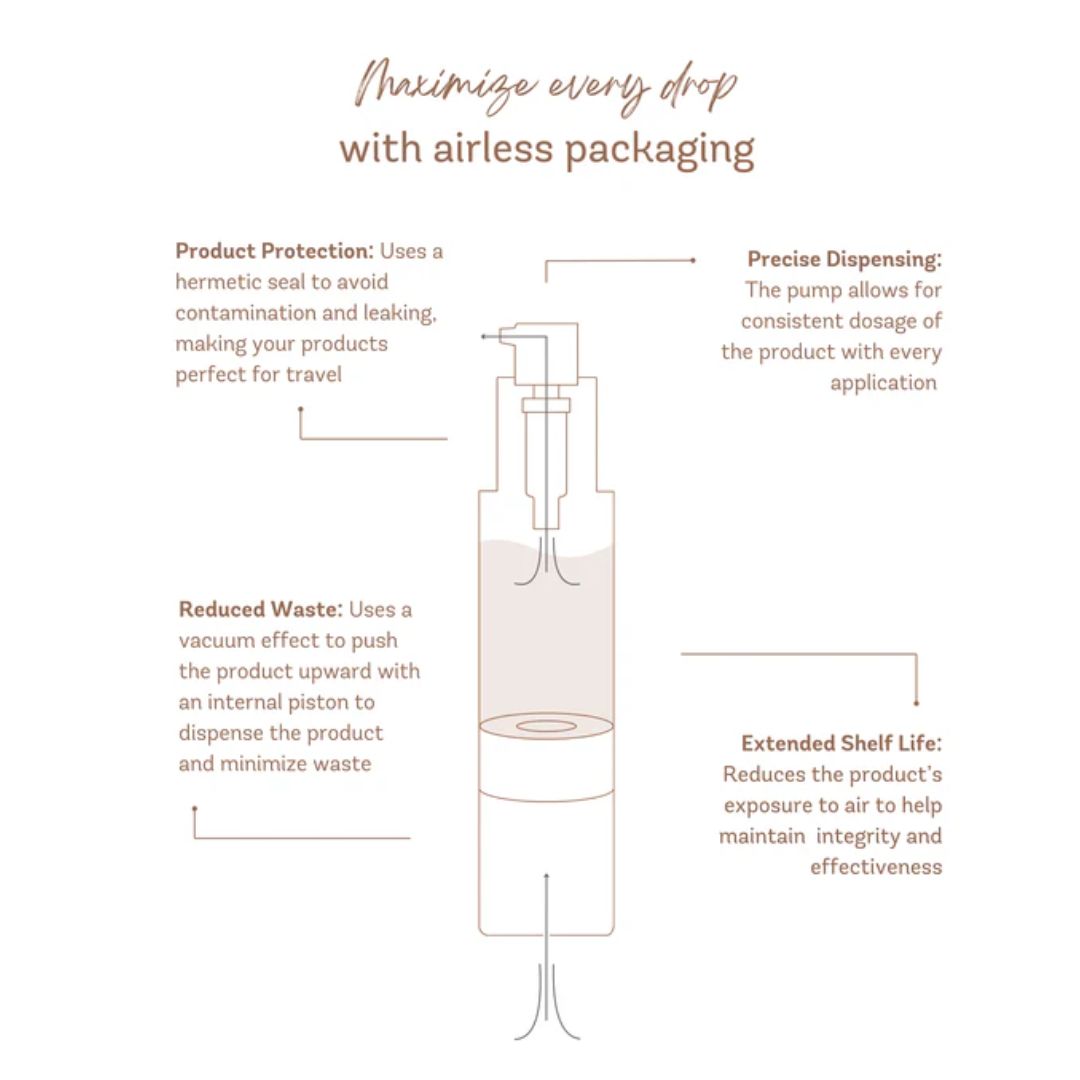 Maximize every drop
with airless packaging

Product Protection: Uses a hermetic seal to avoid contamination and leaking, making your products perfect for travel

Precise Dispensing: The pump allows for consistent dosage of the product with every application

Reduced Waste: Uses a vacuum effect to push the product upward with an internal piston to dispense the product and minimize waste

Extended Shelf Life: Reduces the product's exposure to air to help maintain integrity and effectiveness